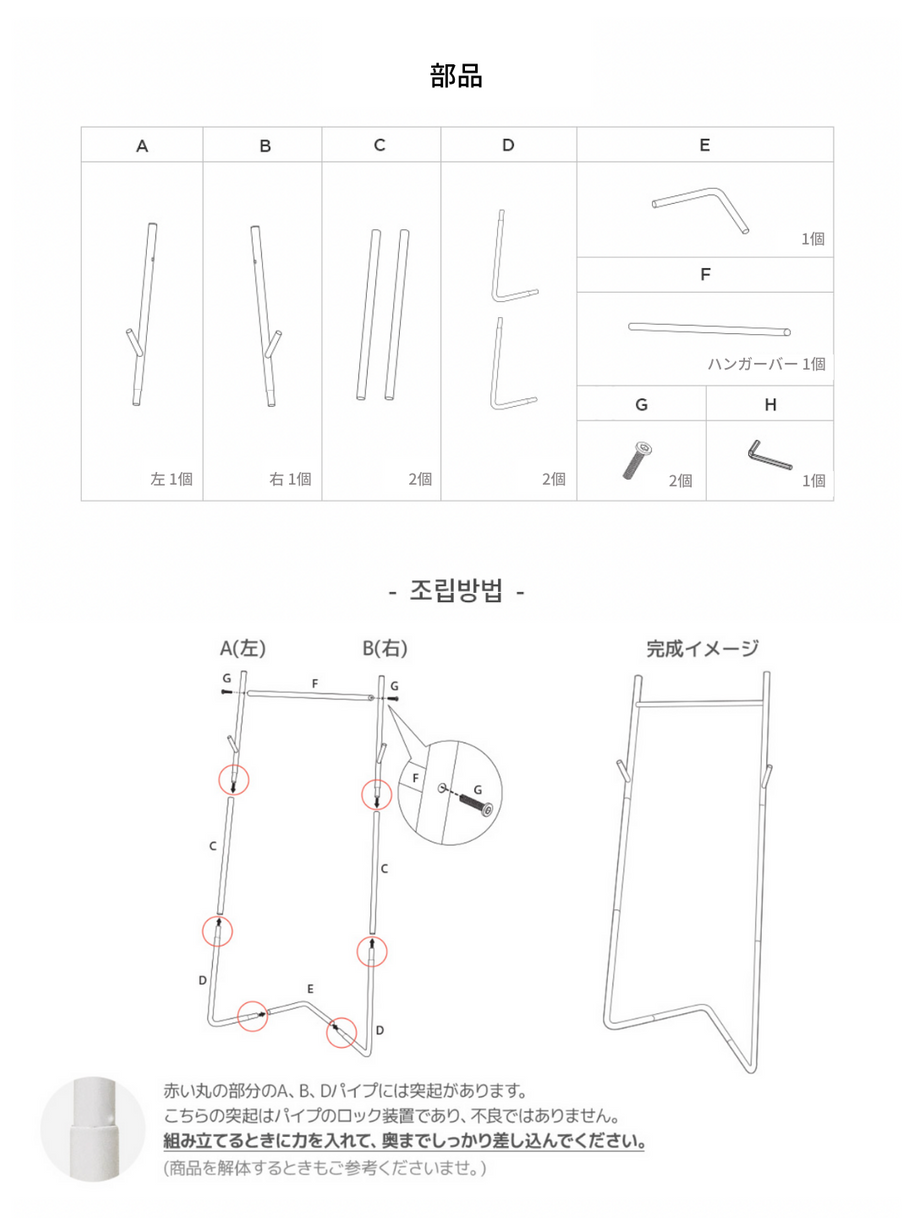 部品

| A | B | C | D | E |
|---|---|---|---|---|
| 左 1個 | 右 1個 | 2個 | 2個 | 1個 |

F

ハンガーバー 1個

| G | H |
|---|---|
| 2個 | 1個 |

- 조립방법 -

A(左)

B(右)

G

F

G

F

G

C

C

D

E

D

完成イメージ

赤い丸の部分のA、B、Dパイプには突起があります。
こちらの突起はパイプのロック装置であり、不良ではありません。
組み立てるときに力を入れて、奥までしっかり差し込んでください。
(商品を解体するときもご参考くださいませ。)